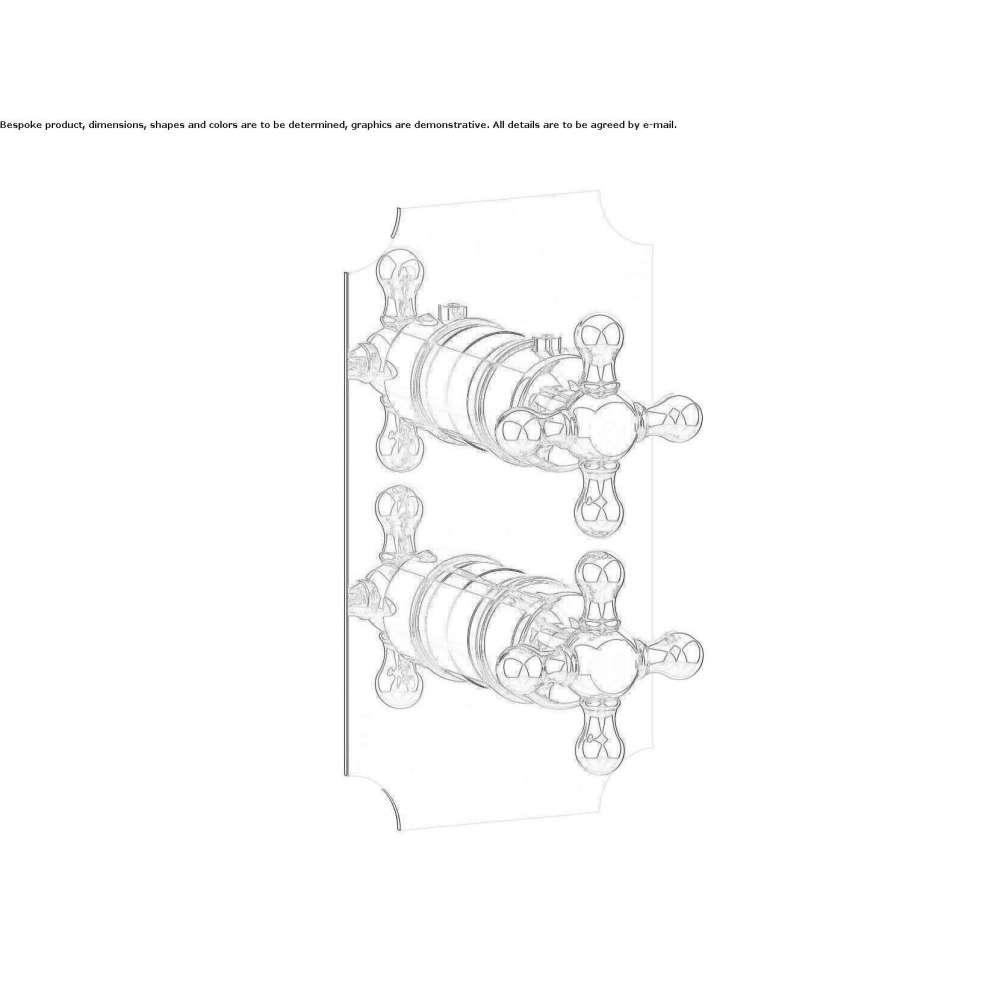 Bespoke product, dimensions, shapes and colors are to be determined, graphics are demonstrative. All details are to be agreed by e-mail.