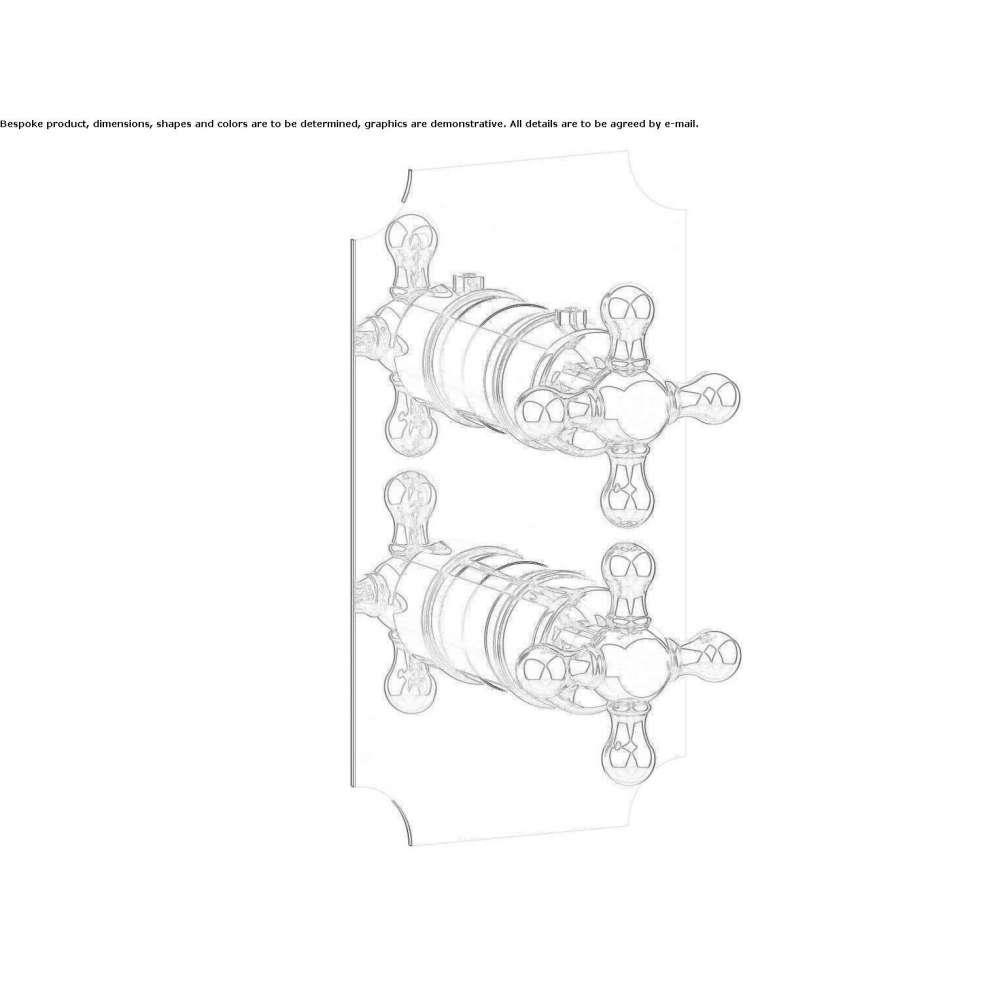 Bespoke product, dimensions, shapes and colors are to be determined, graphics are demonstrative. All details are to be agreed by e-mail.