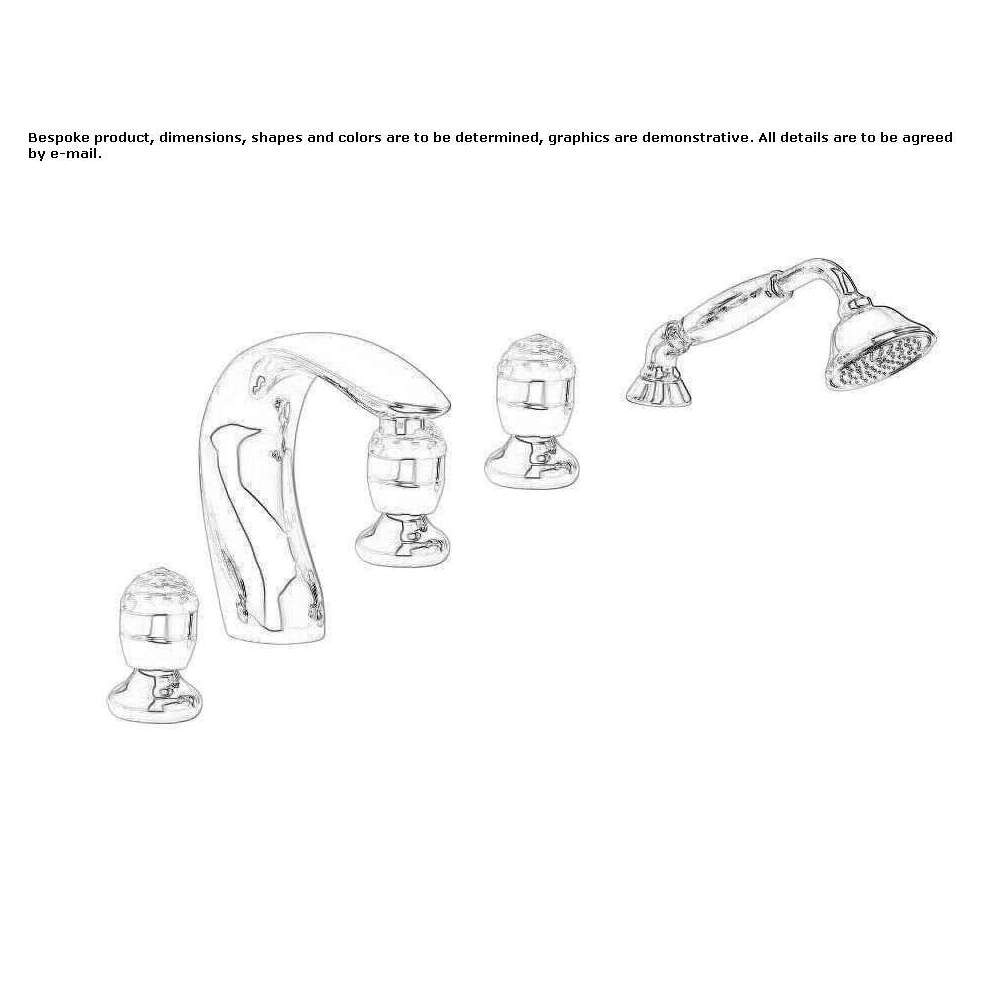 Bespoke product, dimensions, shapes and colors are to be determined, graphics are demonstrative. All details are to be agreed by e-mail.