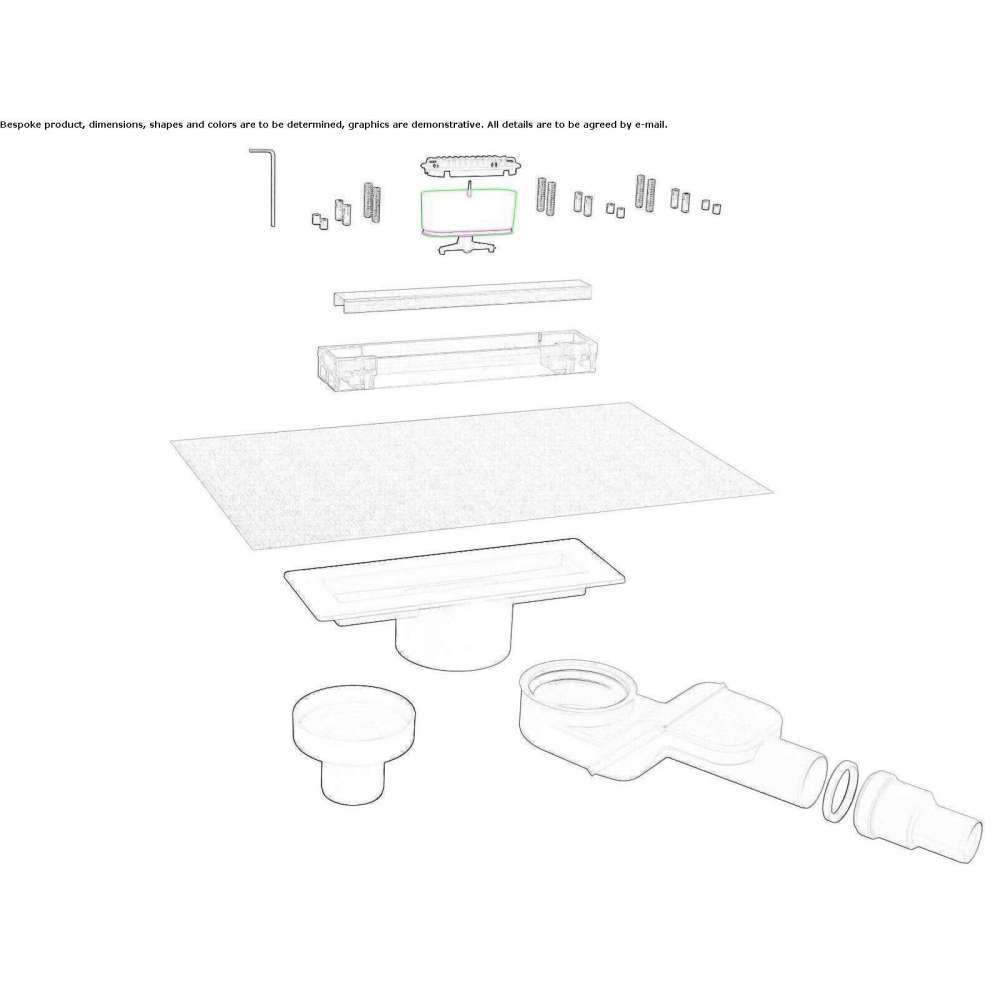 Bespoke product, dimensions, shapes and colors are to be determined, graphics are demonstrative. All details are to be agreed by e-mail.