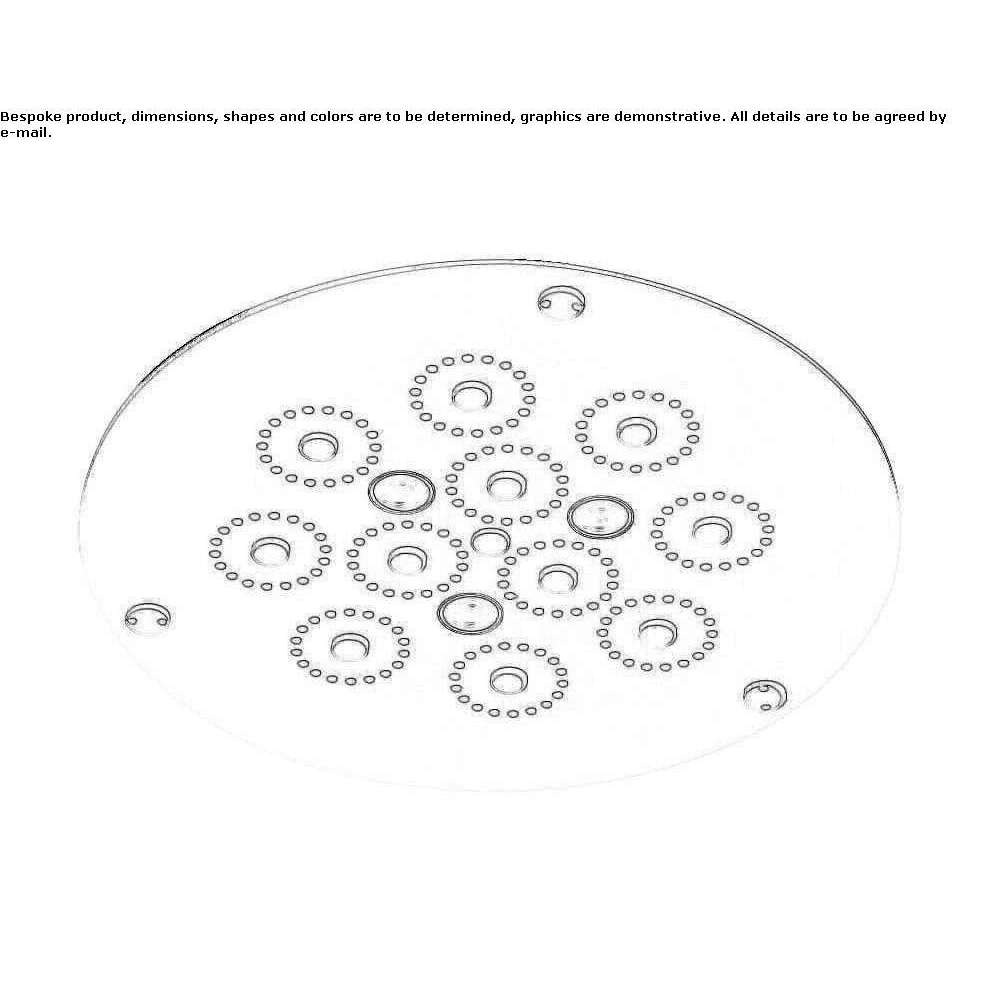 Bespoke product, dimensions, shapes and colors are to be determined, graphics are demonstrative. All details are to be agreed by e-mail.