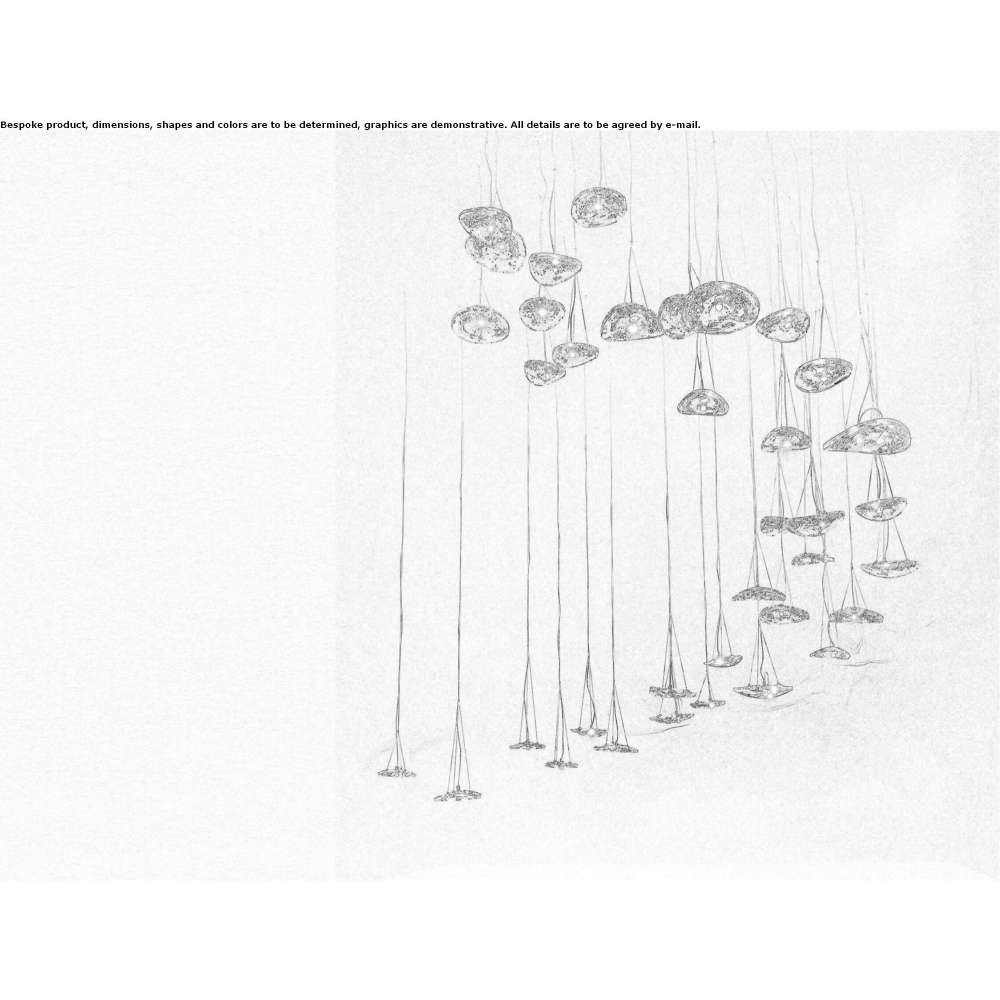 Bespoke product, dimensions, shapes and colors are to be determined, graphics are demonstrative. All details are to be agreed by e-mail.