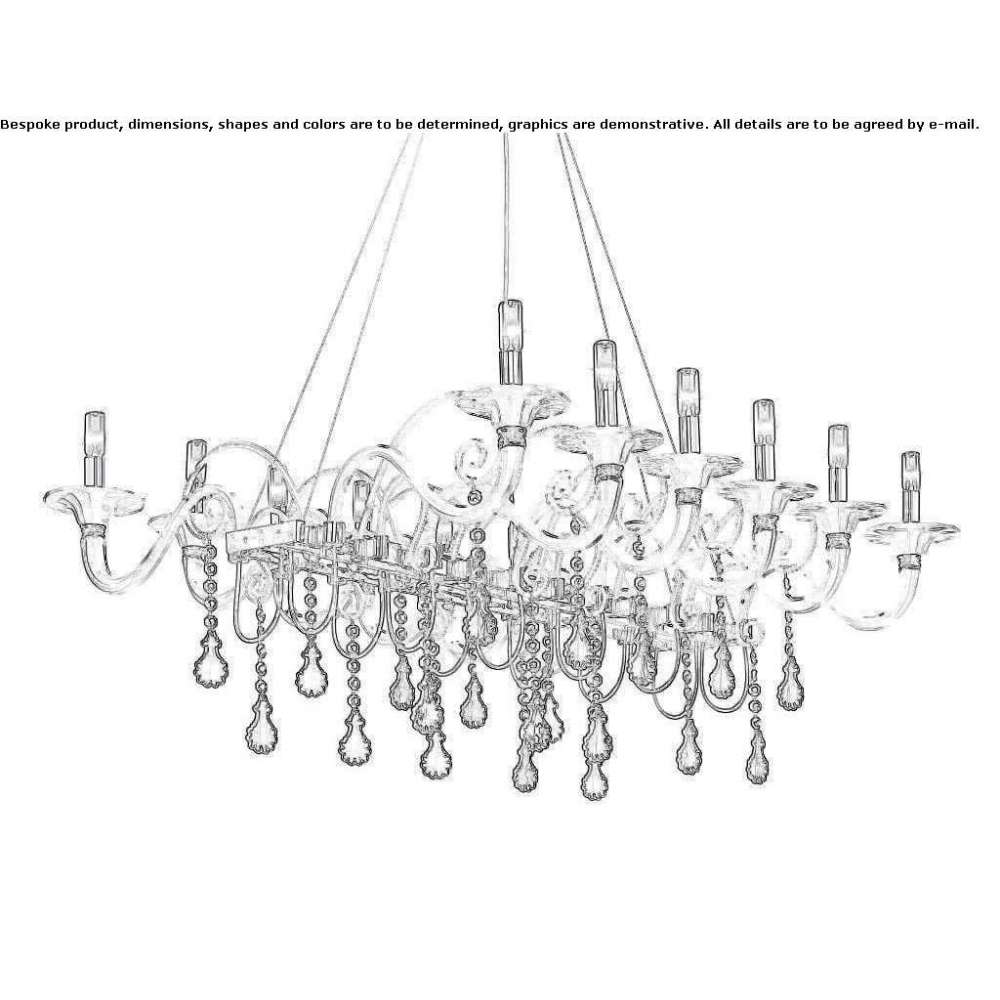 Bespoke product, dimensions, shapes and colors are to be determined, graphics are demonstrative. All details are to be agreed by e-mail.