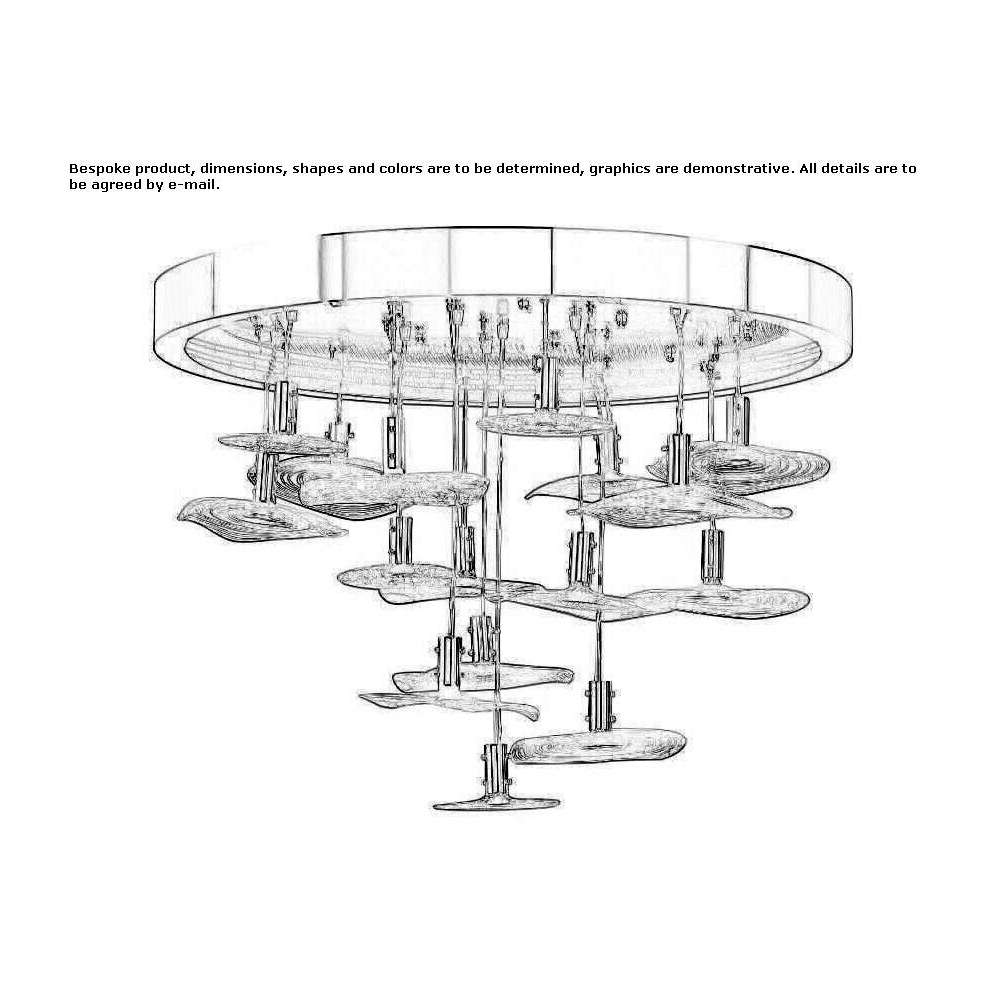 Bespoke product, dimensions, shapes and colors are to be determined, graphics are demonstrative. All details are to be agreed by e-mail.